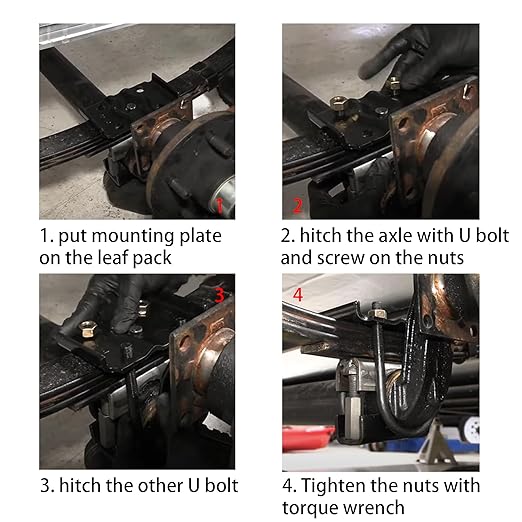 1

1. put mounting plate on the leaf pack

2

2. hitch the axle with U bolt and screw on the nuts

3

3. hitch the other U bolt

4

4. Tighten the nuts with torque wrench